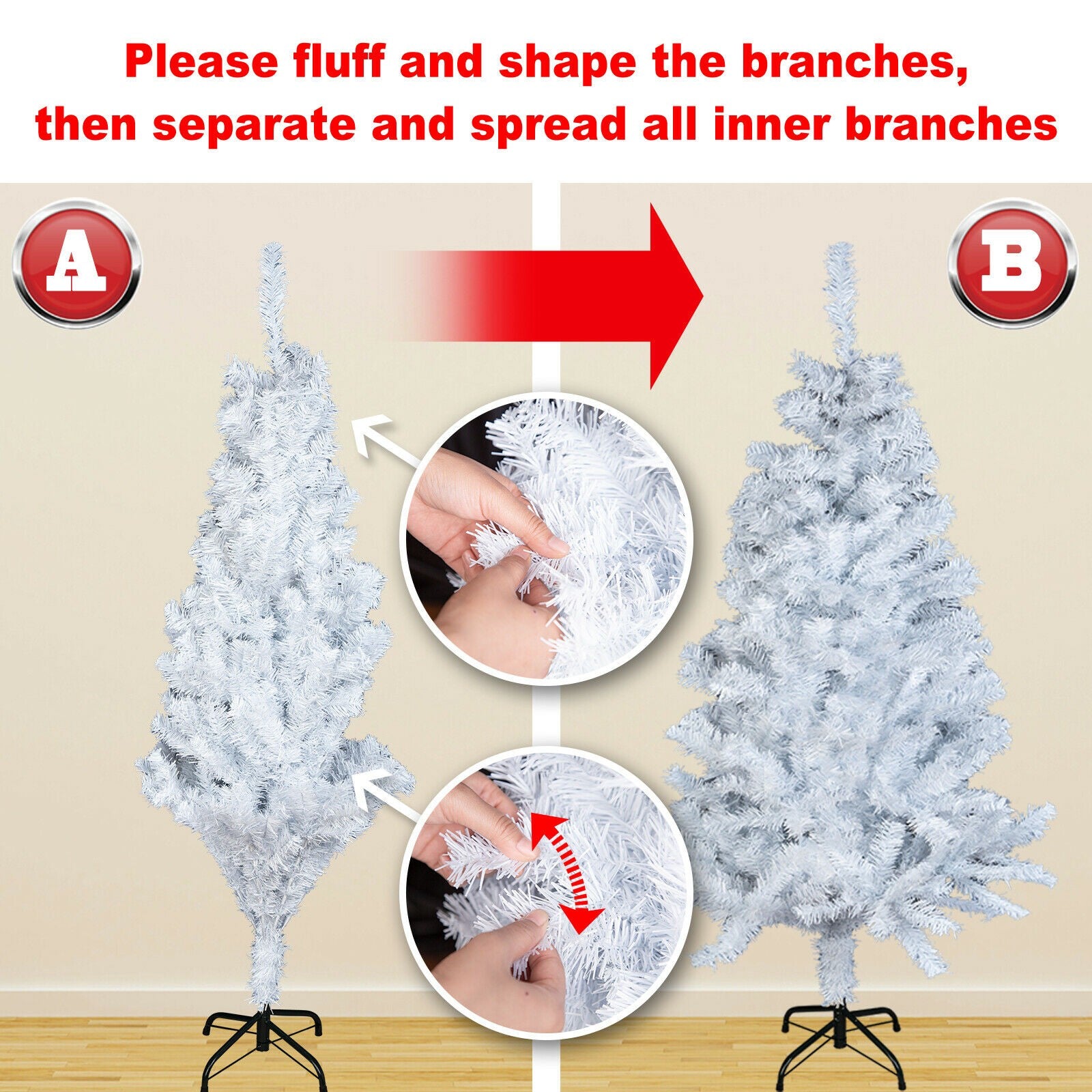 Please fluff and shape the branches, then separate and spread all inner branches

A

B