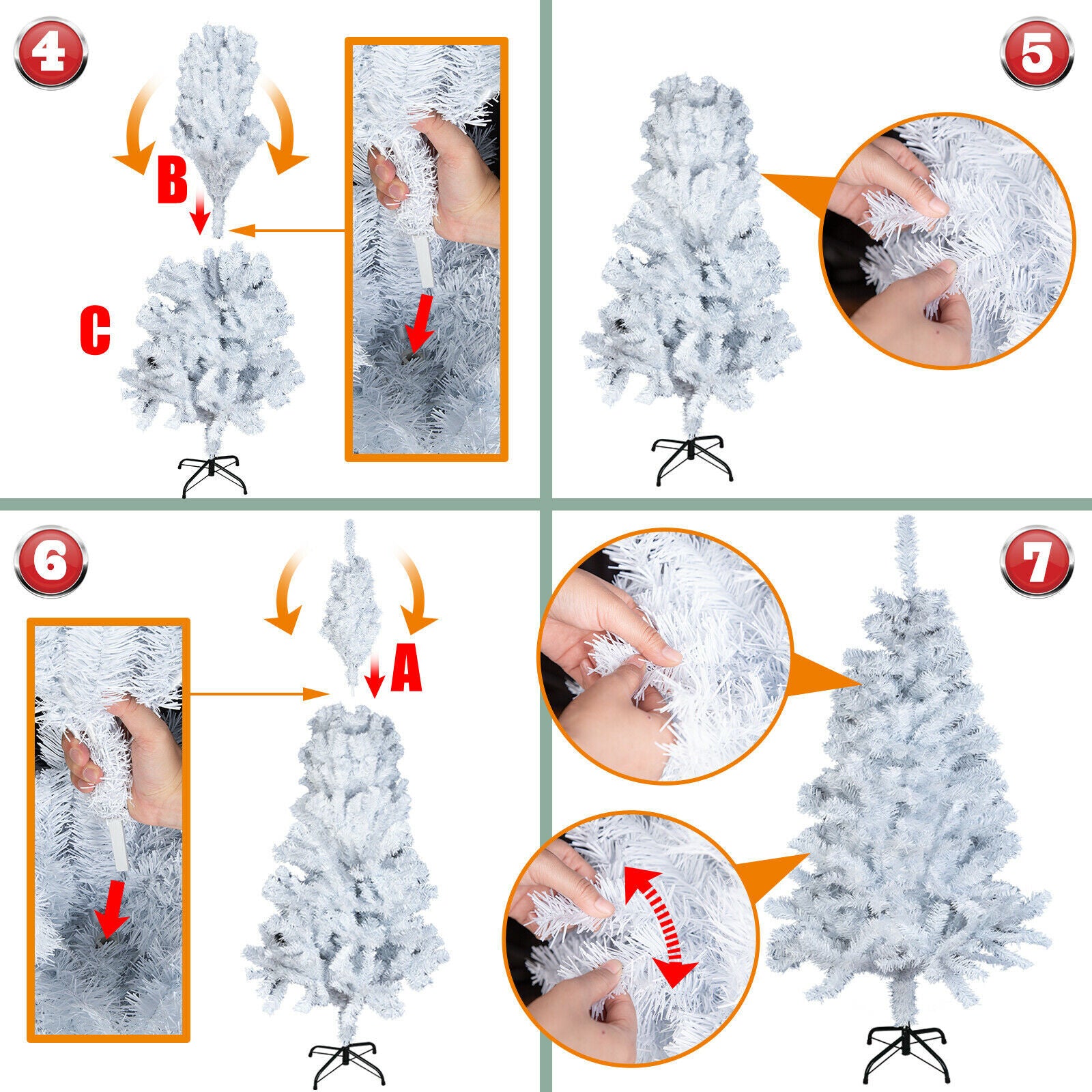 4

B

C

5

6

A

7