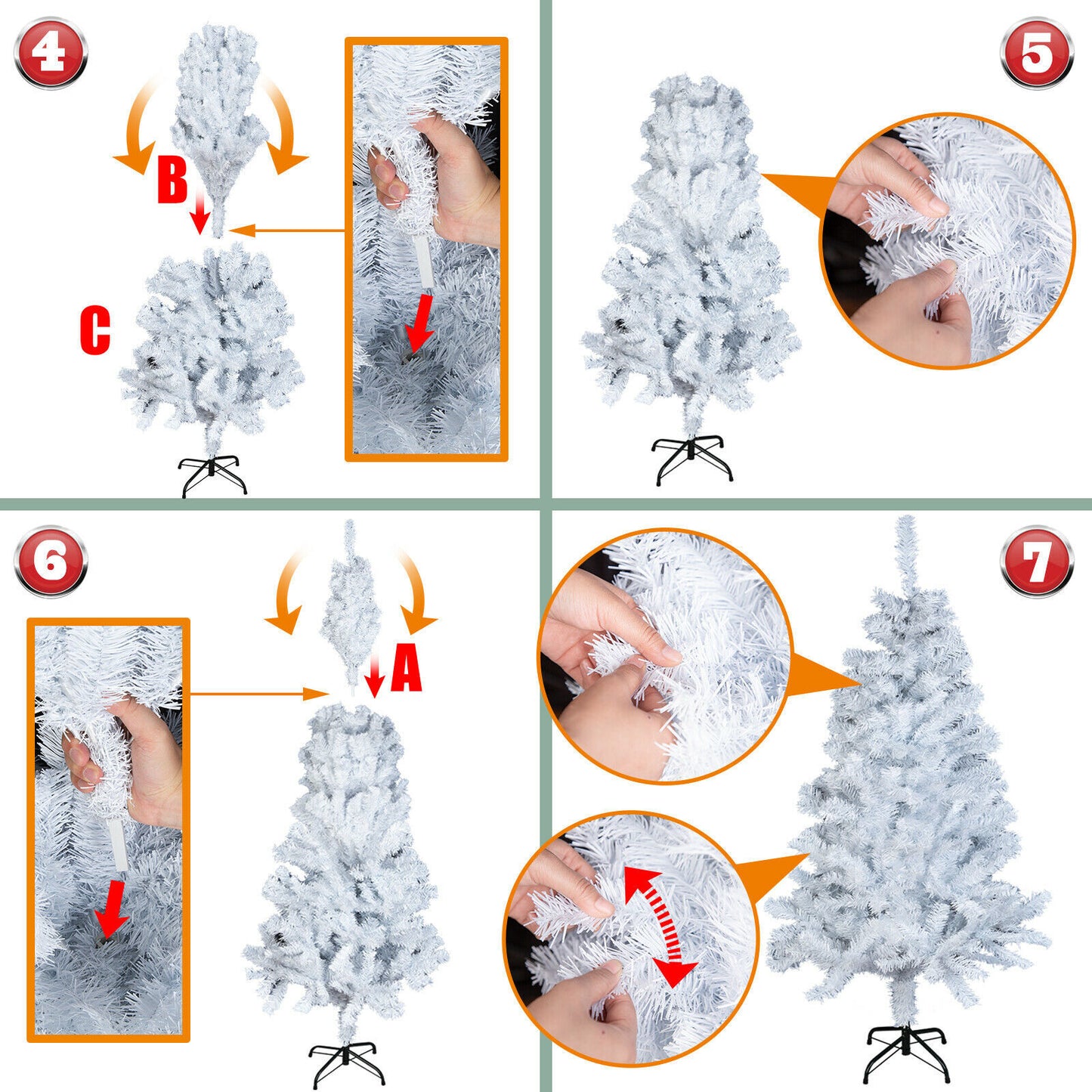 4

B

C

5

6

A

7